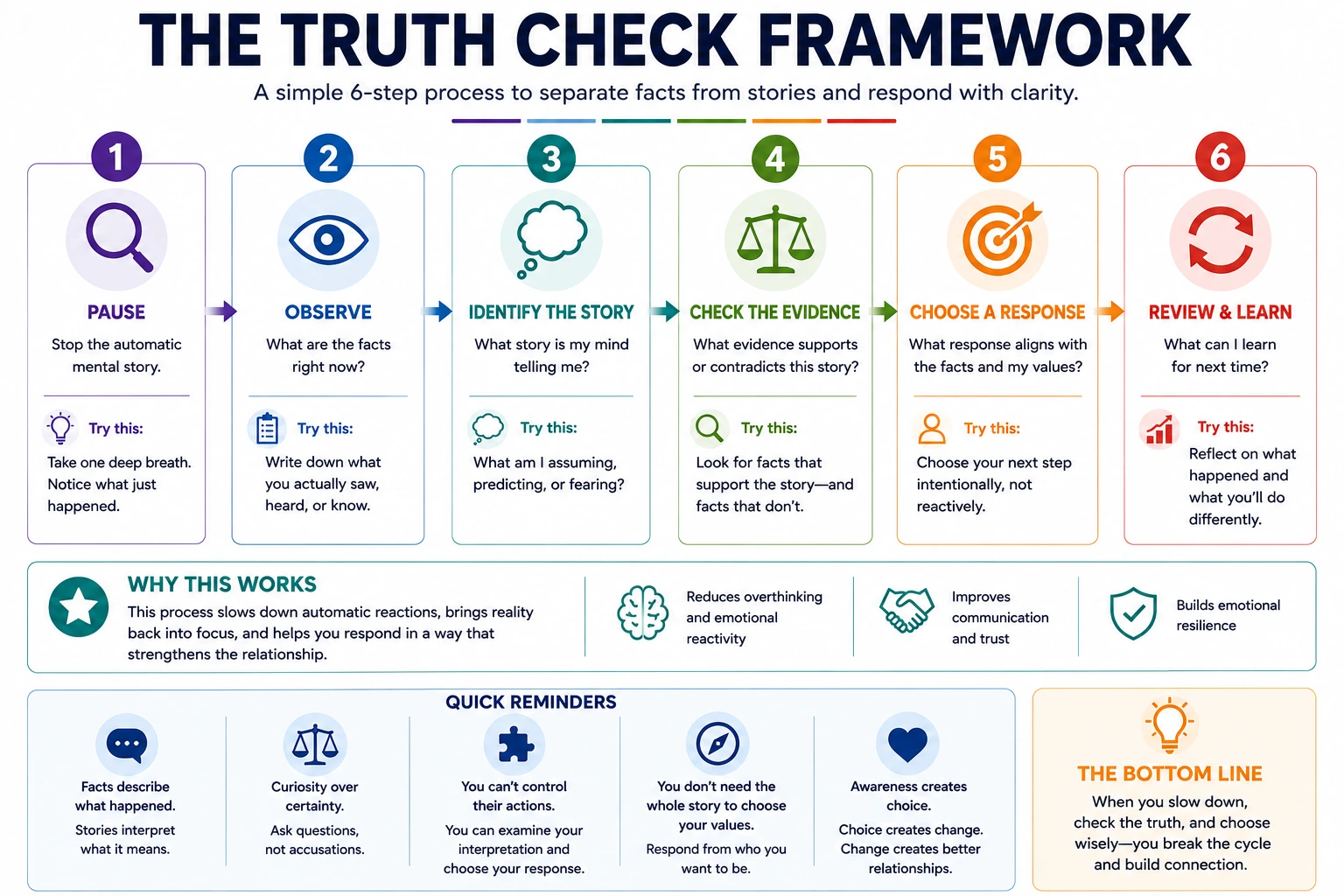 THE TRUTH CHECK FRAMEWORK

A simple 6-step process to separate facts from stories and respond with clarity.

1

PAUSE

Stop the automatic mental story.

Try this:

Take one deep breath. Notice what just happened.

2

OBSERVE

What are the facts right now?

Try this:

Write down what you actually saw, heard, or know.

3

IDENTIFY THE STORY

What story is my mind telling me?

Try this:

What am I assuming, predicting, or fearing?

4

CHECK THE EVIDENCE

What evidence supports or contradicts this story?

Try this:

Look for facts that support the story—and facts that don't.

5

CHOOSE A RESPONSE

What response aligns with the facts and my values?

Try this:

Choose your next step intentionally, not reactively.

6

REVIEW & LEARN

What can I learn for next time?

Try this:

Reflect on what happened and what you'll do differently.

WHY THIS WORKS

This process slows down automatic reactions, brings reality back into focus, and helps you respond in a way that strengthens the relationship.

Reduces overthinking and emotional reactivity

Improves communication and trust

Builds emotional resilience

QUICK REMINDERS

Facts describe what happened.

Stories interpret what it means.

Curiosity over certainty.

Ask questions, not accusations.

You can't control their actions.

You can examine your interpretation and choose your response.

You don't need the whole story to choose your values.

Respond from who you want to be.

Awareness creates choice.

Choice creates change. Change creates better relationships.

THE BOTTOM LINE

When you slow down, check the truth, and choose wisely—you break the cycle and build connection.